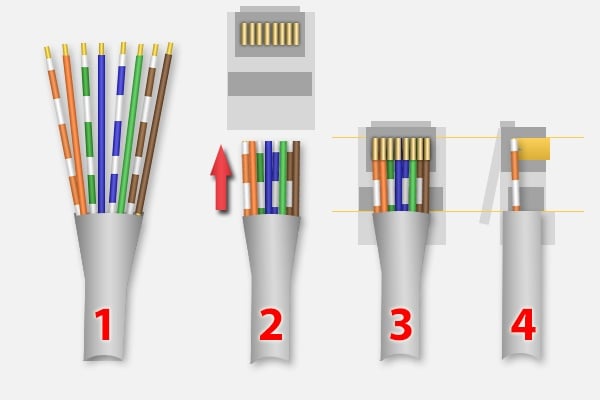 1

2

3

4